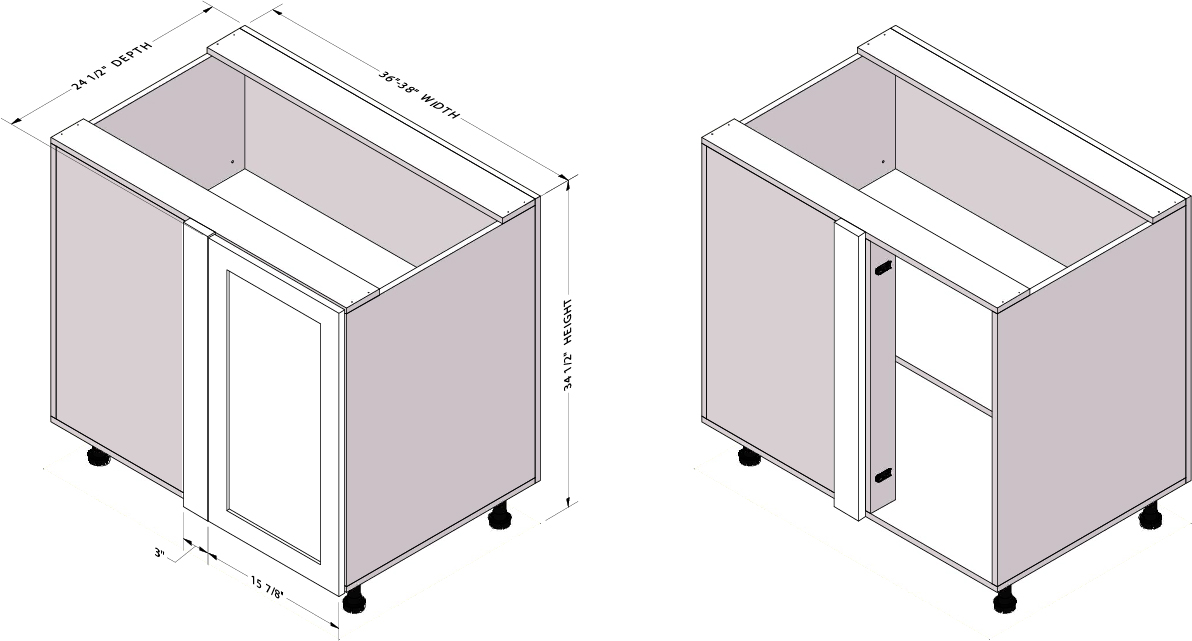 24 1/2" DEPTH
36"-38" WIDTH
34 1/2" HEIGHT
3"
15 7/8"